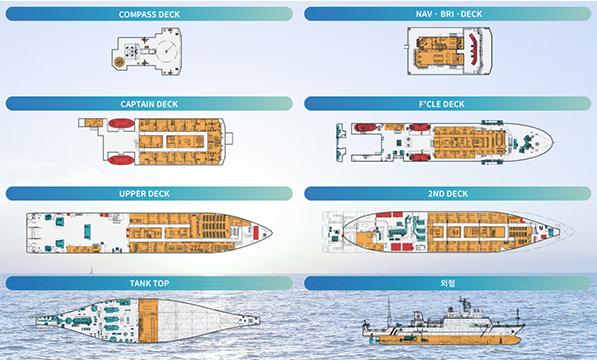 COMPASS DECK

NAV · BRI · DECK

CAPTAIN DECK

F'CLE DECK

UPPER DECK

2ND DECK

TANK TOP

외형